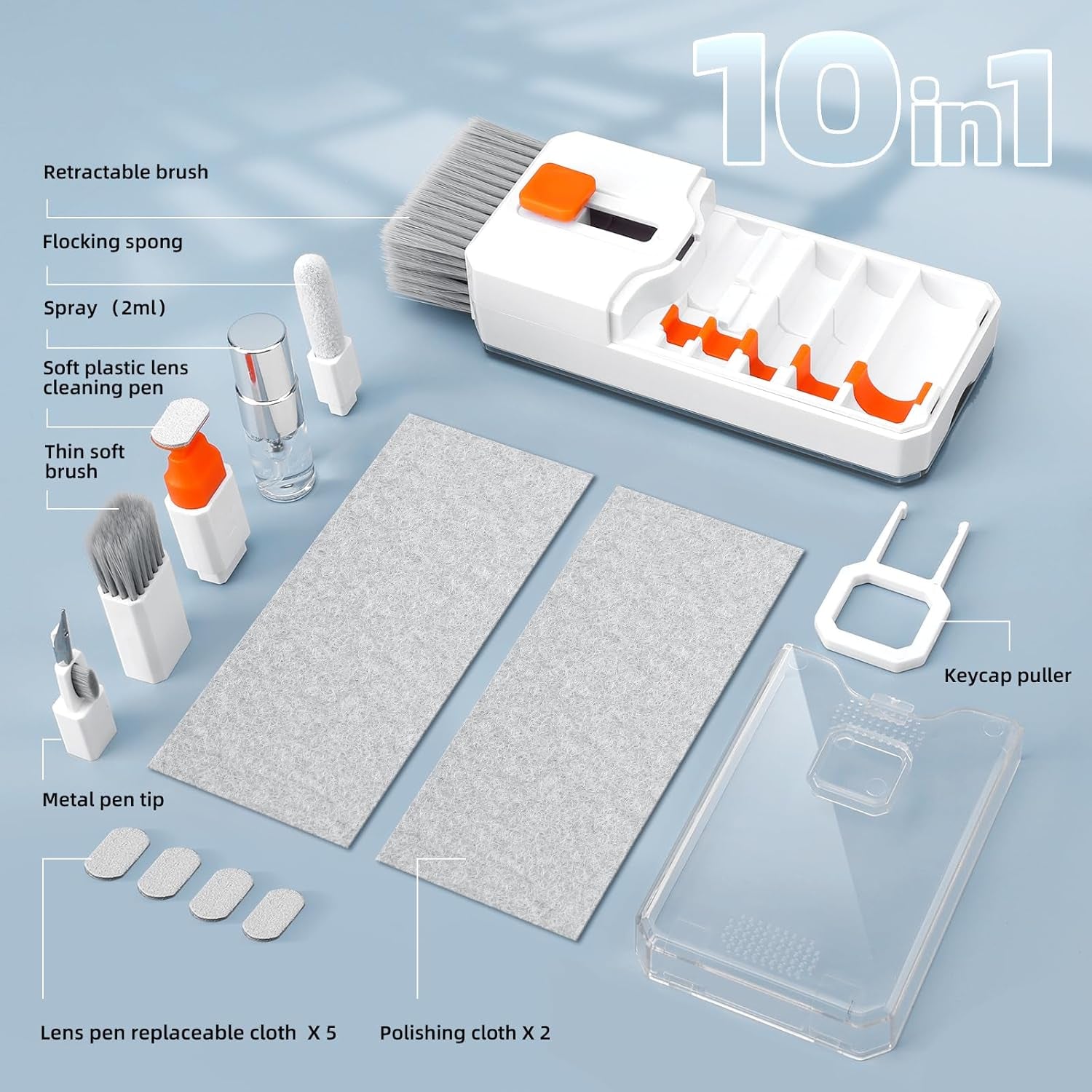 10in1

Retractable brush

Flocking spong

Spray （2ml）

Soft plastic lens cleaning pen

Thin soft brush

Metal pen tip

Keycap puller

Lens pen replaceable cloth X 5

Polishing cloth X 2