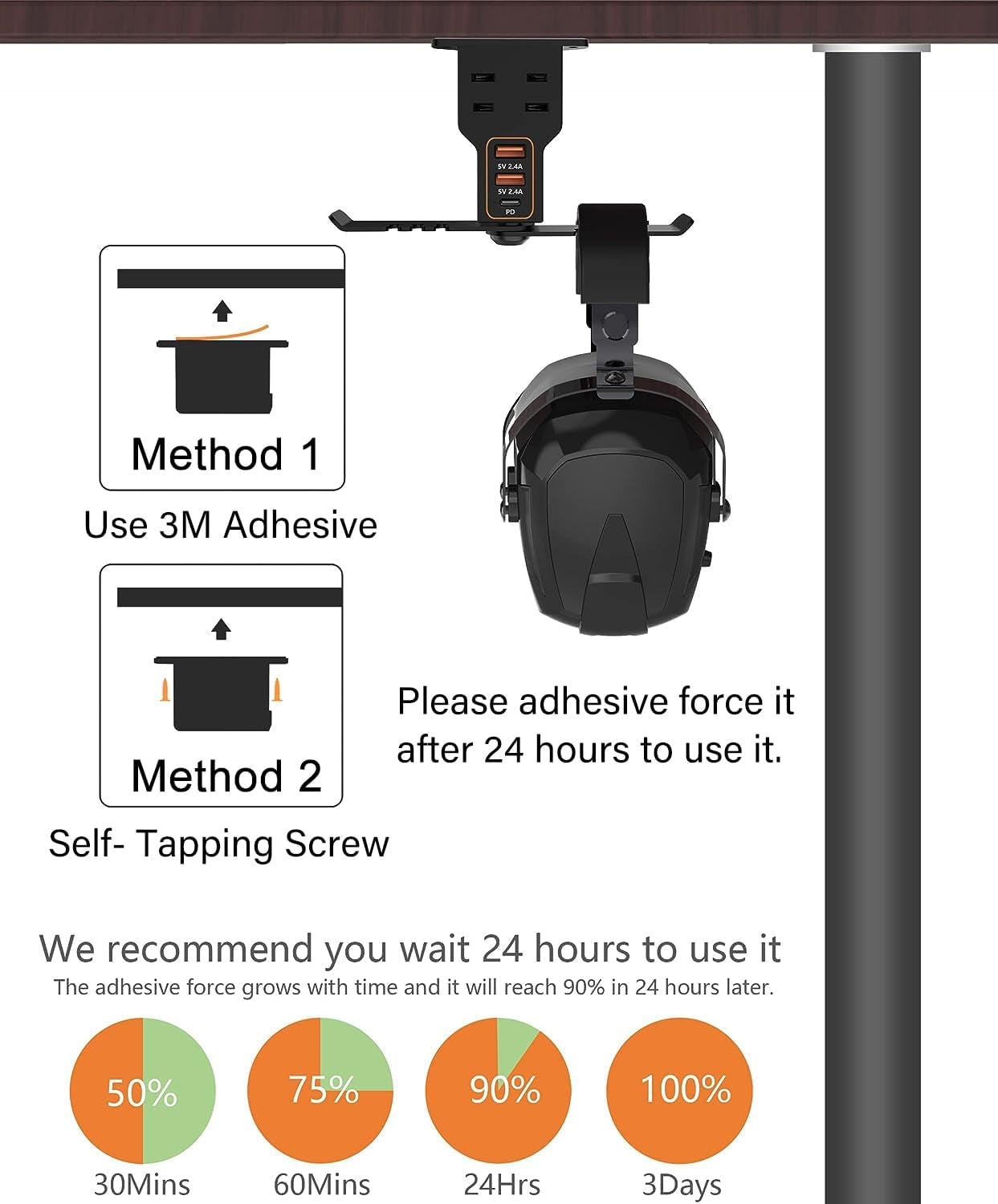 5V 2.4A
5V 2.4A
PD

Method 1
Use 3M Adhesive

Method 2
Self- Tapping Screw

Please adhesive force it after 24 hours to use it.

We recommend you wait 24 hours to use it
The adhesive force grows with time and it will reach 90% in 24 hours later.

50%
30Mins

75%
60Mins

90%
24Hrs

100%
3Days