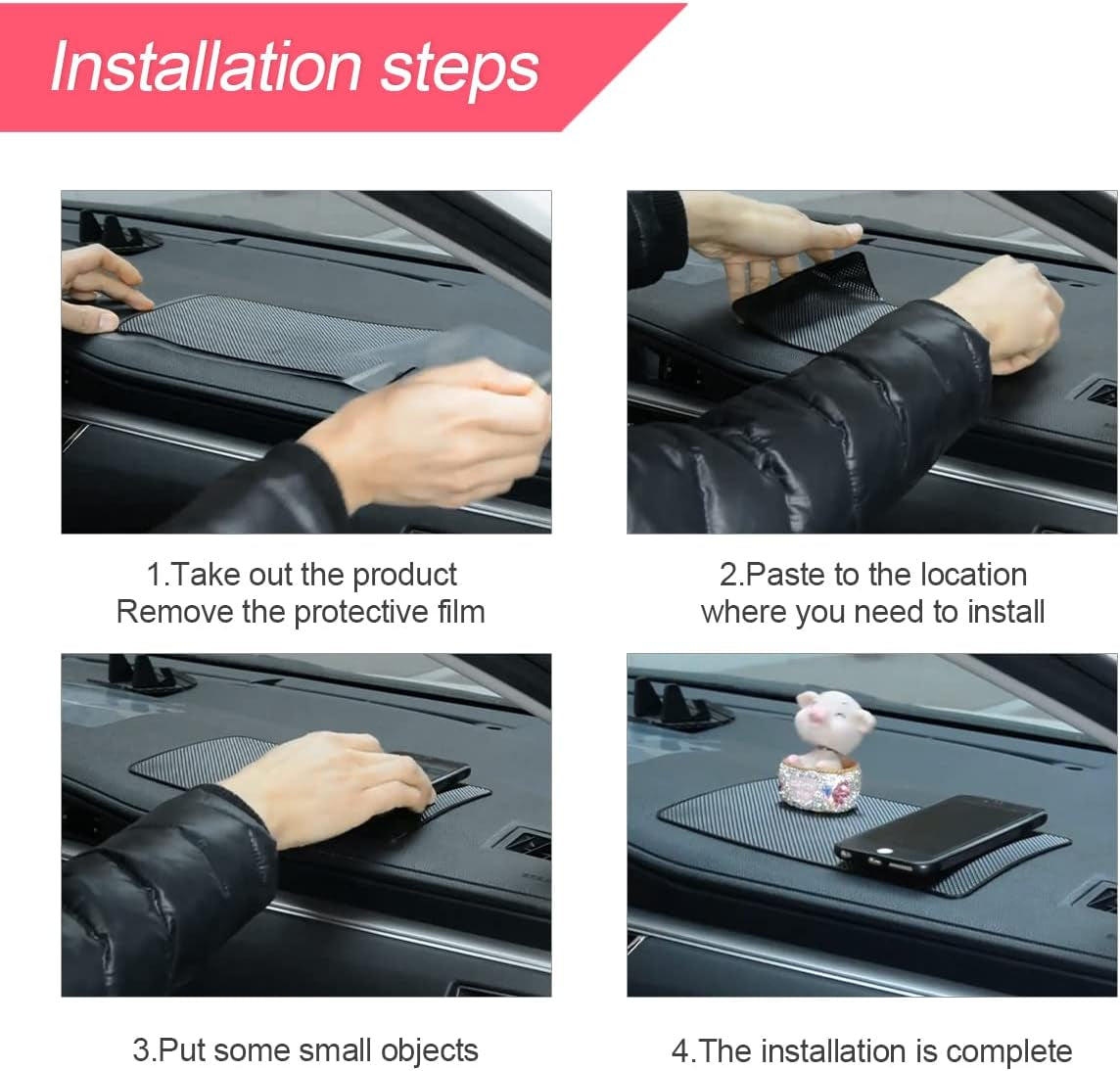 Installation steps

1.Take out the product
Remove the protective film

2.Paste to the location
where you need to install

3.Put some small objects

4.The installation is complete